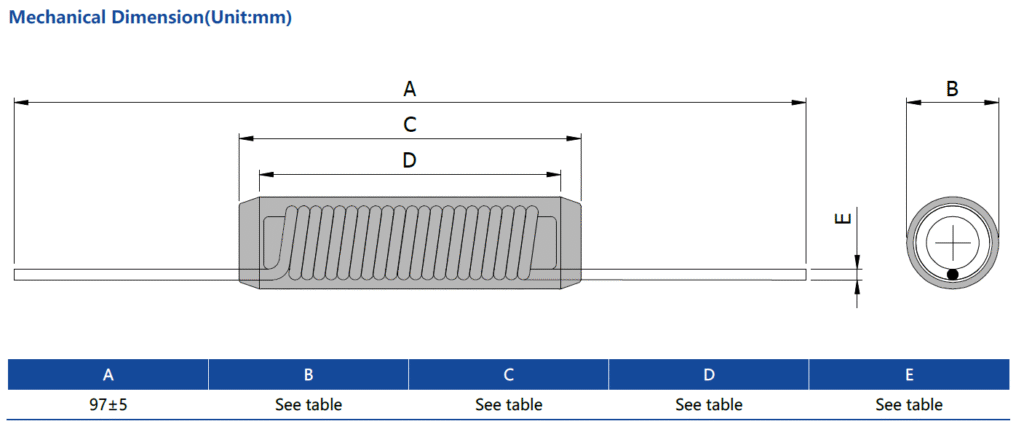 Mechanical Dimension(Unit:mm)

A

C

D

B

E

| A | B | C | D | E |
|---|---|---|---|---|
| 97±5 | See table | See table | See table | See table |